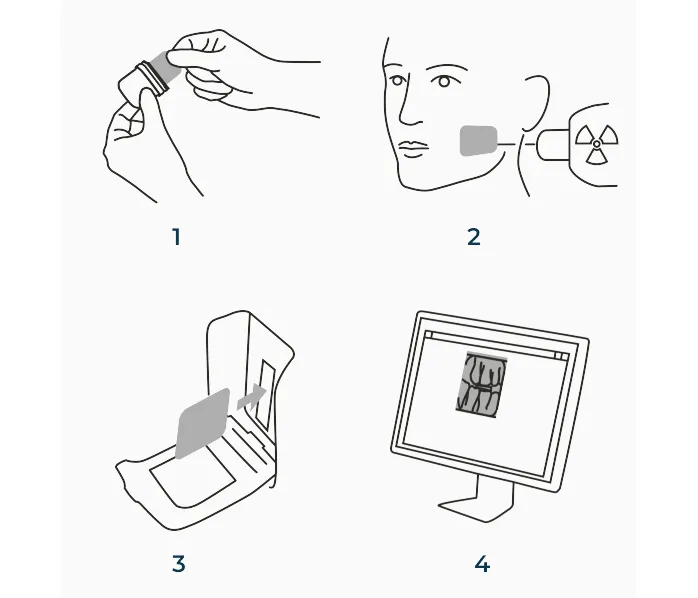 1

2

3

4